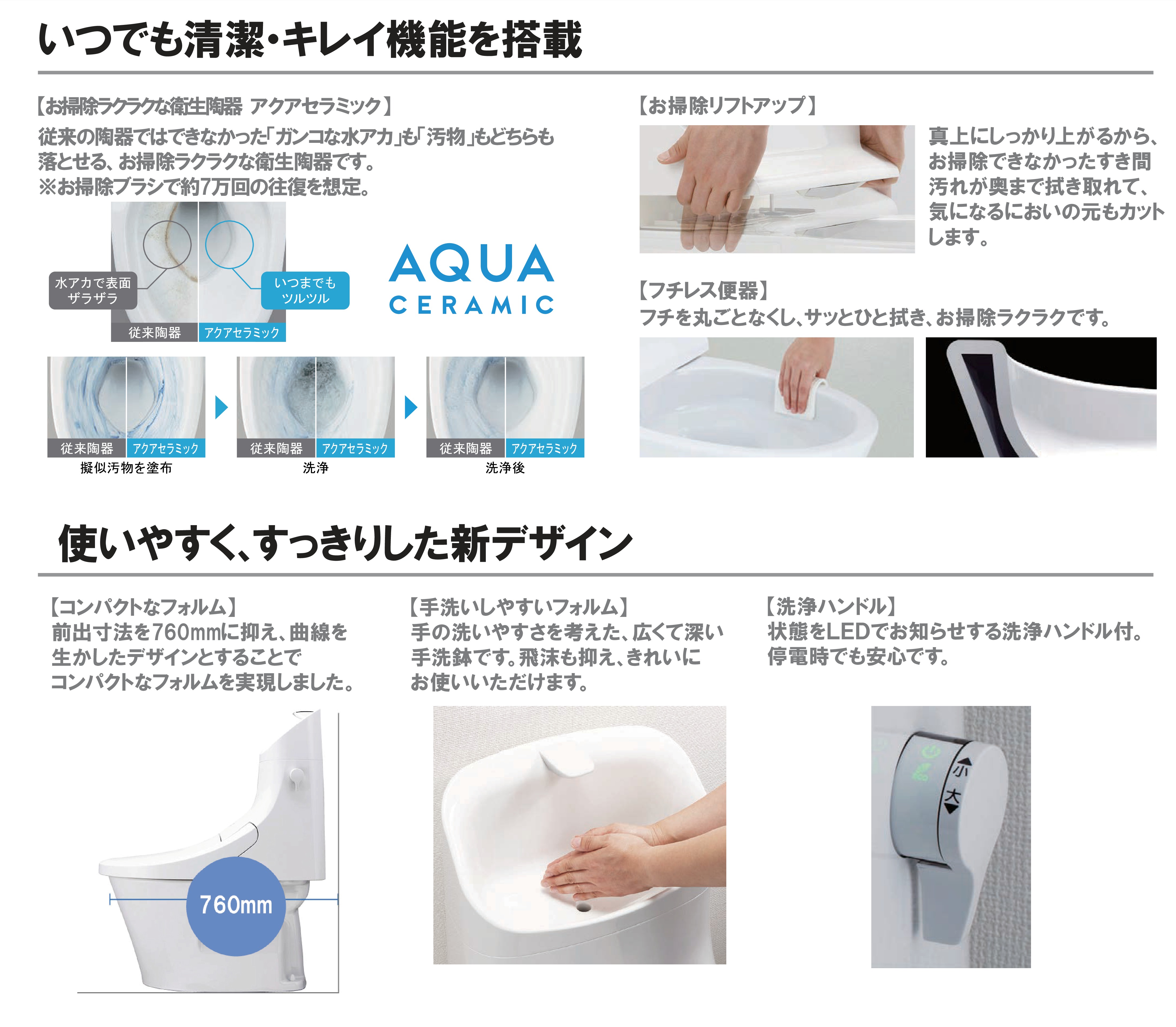 いつでも清潔・キレイ機能を搭載

【お掃除ラクラクな衛生陶器 アクアセラミック】
従来の陶器ではできなかった「ガンコな水アカ」も「汚物」もどちらも落とせる、お掃除ラクラクな衛生陶器です。
※お掃除ブラシで約7万回の往復を想定。

水アカで表面ザラザラ
いつまでもツルツル
従来陶器
アクアセラミック

AQUA CERAMIC

従来陶器
アクアセラミック
擬似汚物を塗布

従来陶器
アクアセラミック
洗浄

従来陶器
アクアセラミック
洗浄後

【お掃除リフトアップ】
真上にしっかり上がるから、お掃除できなかったすき間汚れが奥まで拭き取れて、気になるにおいの元もカットします。

【フチレス便器】
フチを丸ごとなくし、サッとひと拭き、お掃除ラクラクです。

使いやすく、すっきりした新デザイン

【コンパクトなフォルム】
前出寸法を760mmに抑え、曲線を生かしたデザインとすることでコンパクトなフォルムを実現しました。

760mm

【手洗いしやすいフォルム】
手の洗いやすさを考えた、広くて深い手洗鉢です。飛沫も抑え、きれいにお使いいただけます。

【洗浄ハンドル】
状態をLEDでお知らせする洗浄ハンドル付。停電時でも安心です。

小
大